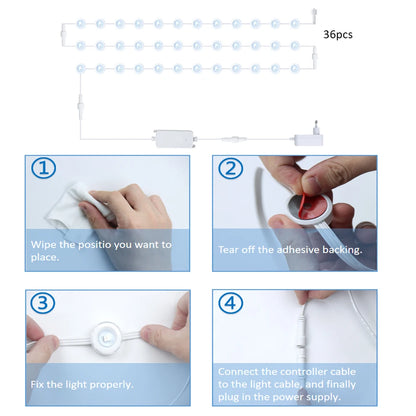 36pcs

①
Wipe the positio you want to place.

②
Tear off the adhesive backing.

③
Fix the light properly.

④
Connect the controller cable to the light cable, and finally plug in the power supply.